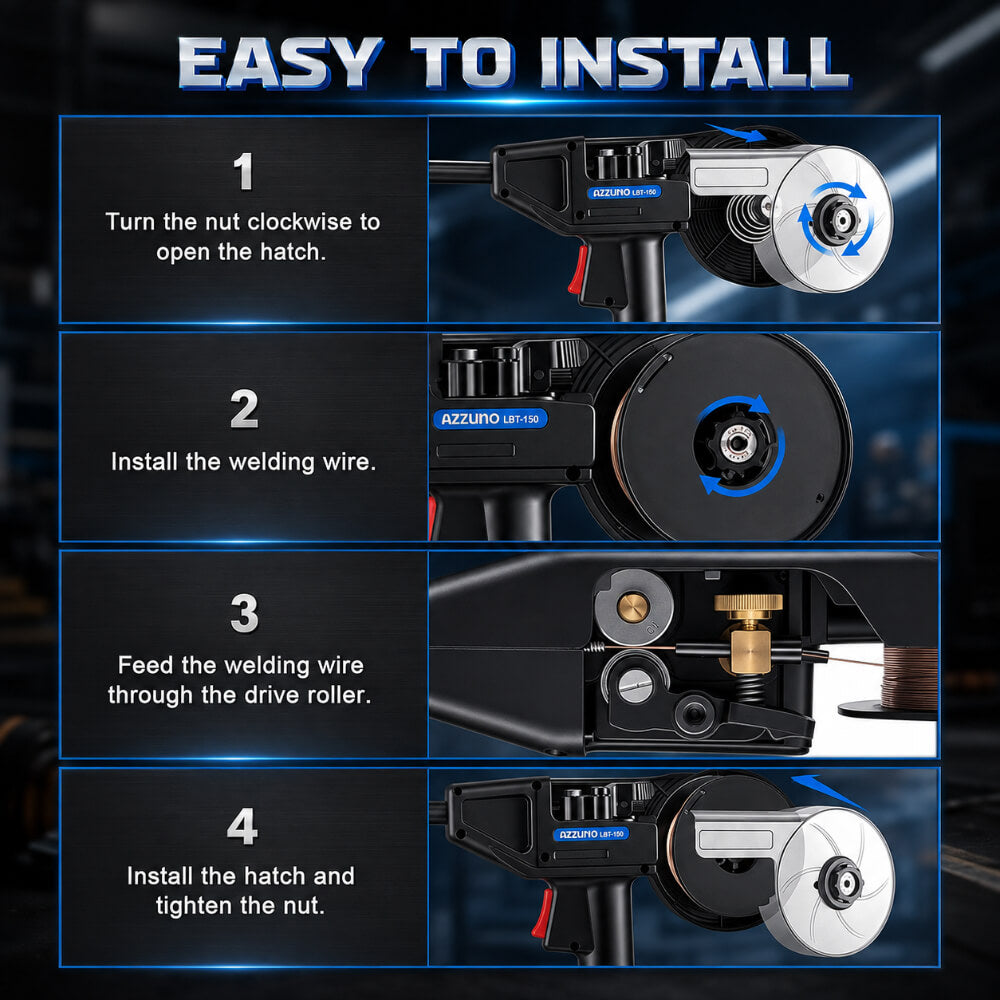 EASY TO INSTALL

1
Turn the nut clockwise to open the hatch.

AZZUNO LBT-150

2
Install the welding wire.

AZZUNO LBT-150

3
Feed the welding wire through the drive roller.

4
Install the hatch and tighten the nut.

AZZUNO LBT-150