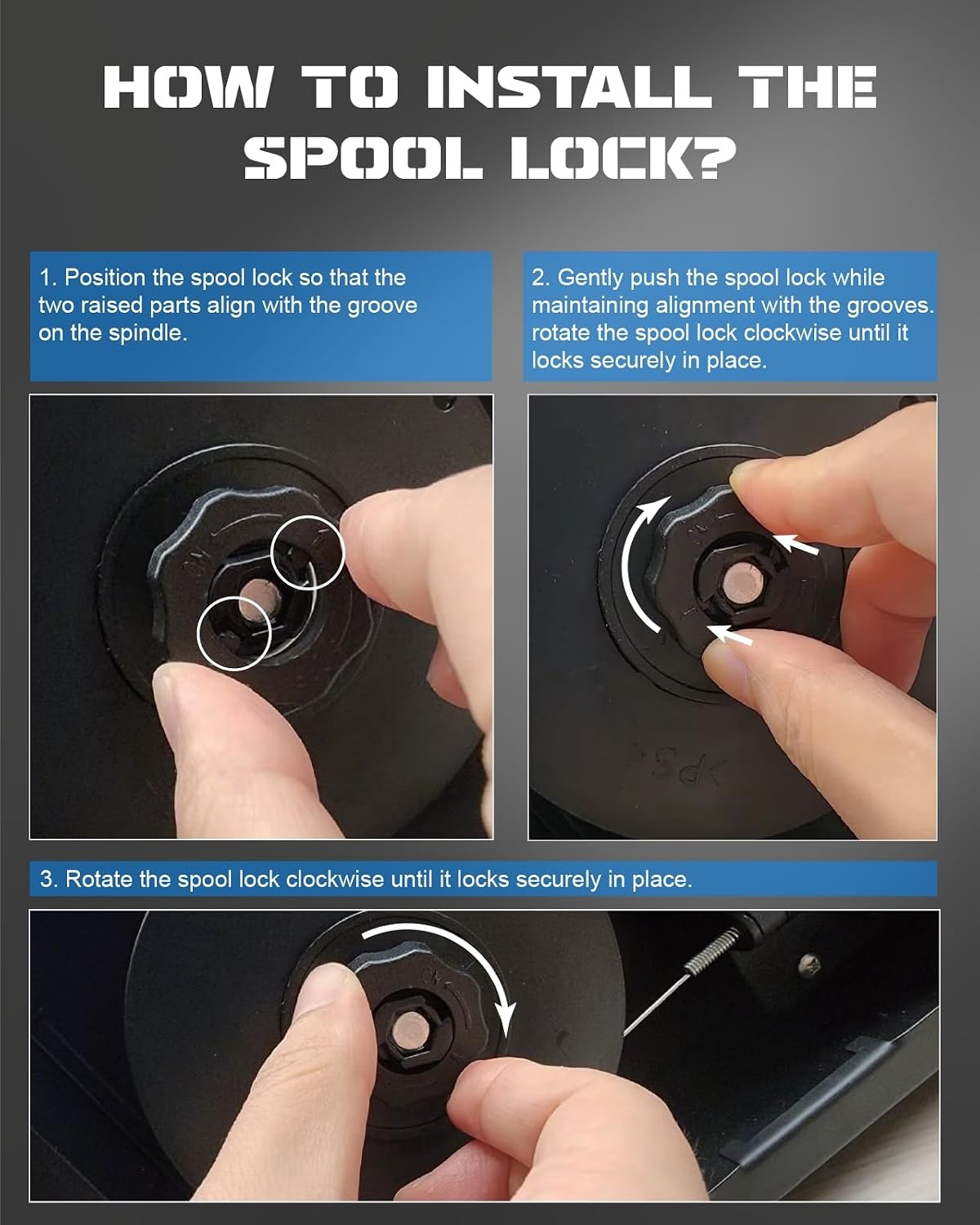 HOW TO INSTALL THE SPOOL LOCK?

1. Position the spool lock so that the two raised parts align with the groove on the spindle.

2. Gently push the spool lock while maintaining alignment with the grooves. rotate the spool lock clockwise until it locks securely in place.

3. Rotate the spool lock clockwise until it locks securely in place.