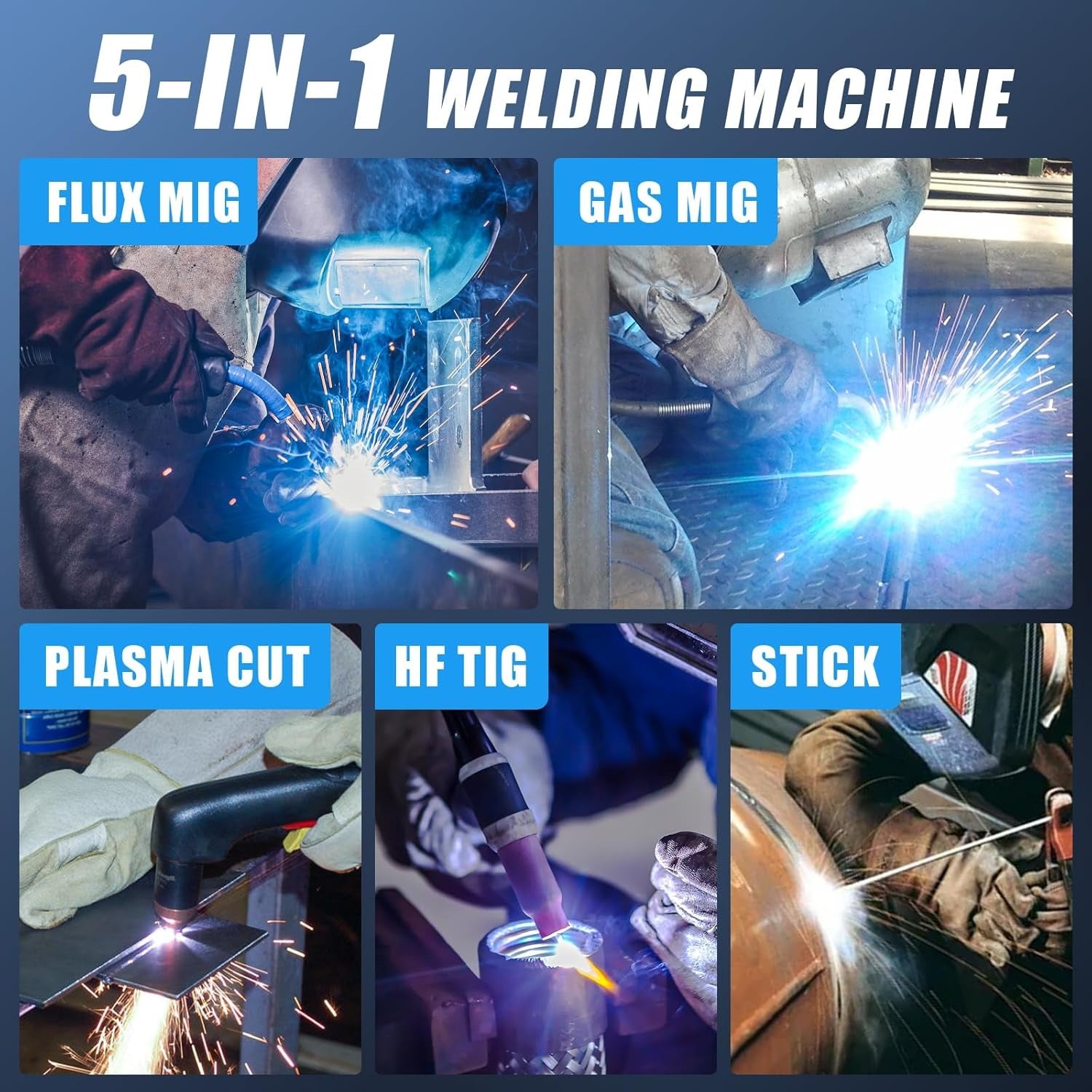 5-IN-1 WELDING MACHINE

FLUX MIG

GAS MIG

PLASMA CUT

HF TIG

STICK