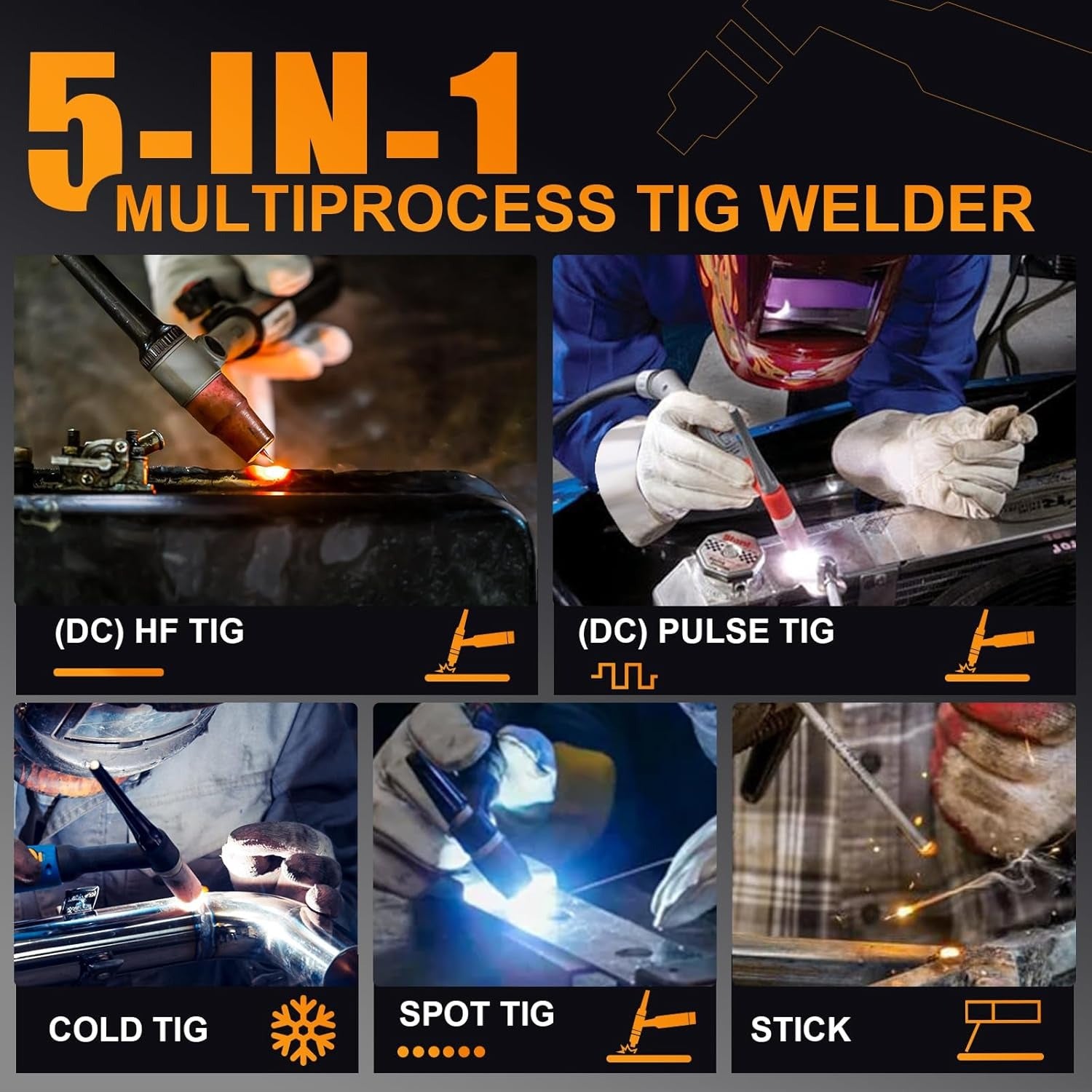 5-IN-1
MULTIPROCESS TIG WELDER

(DC) HF TIG

(DC) PULSE TIG

COLD TIG

SPOT TIG

STICK